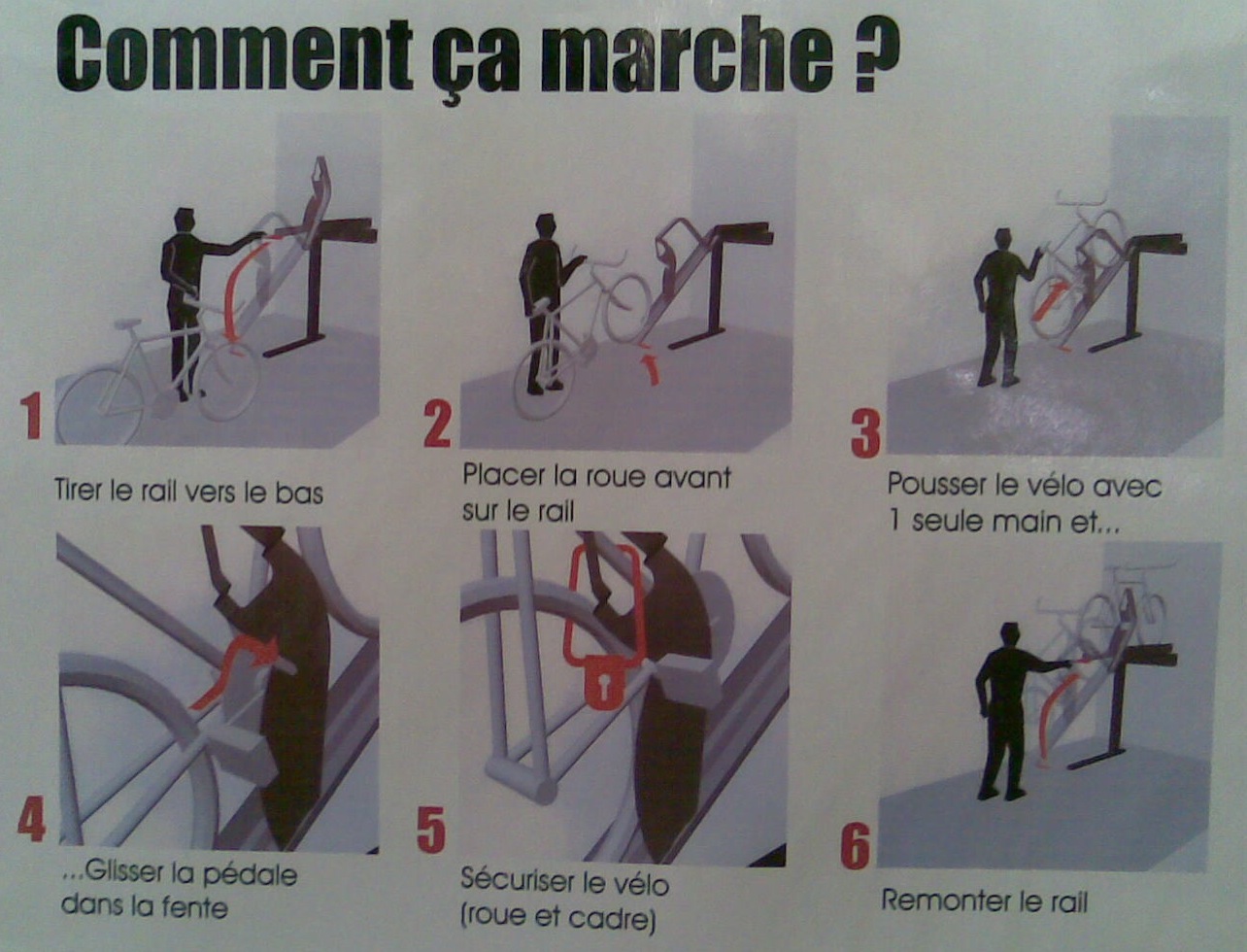 Comment ça marche ?

1

Tirer le rail vers le bas

2

Placer la roue avant sur le rail

3

Pousser le vélo avec 1 seule main et...

4

...Glisser la pédale dans la fente

5

Sécuriser le vélo (roue et cadre)

6

Remonter le rail